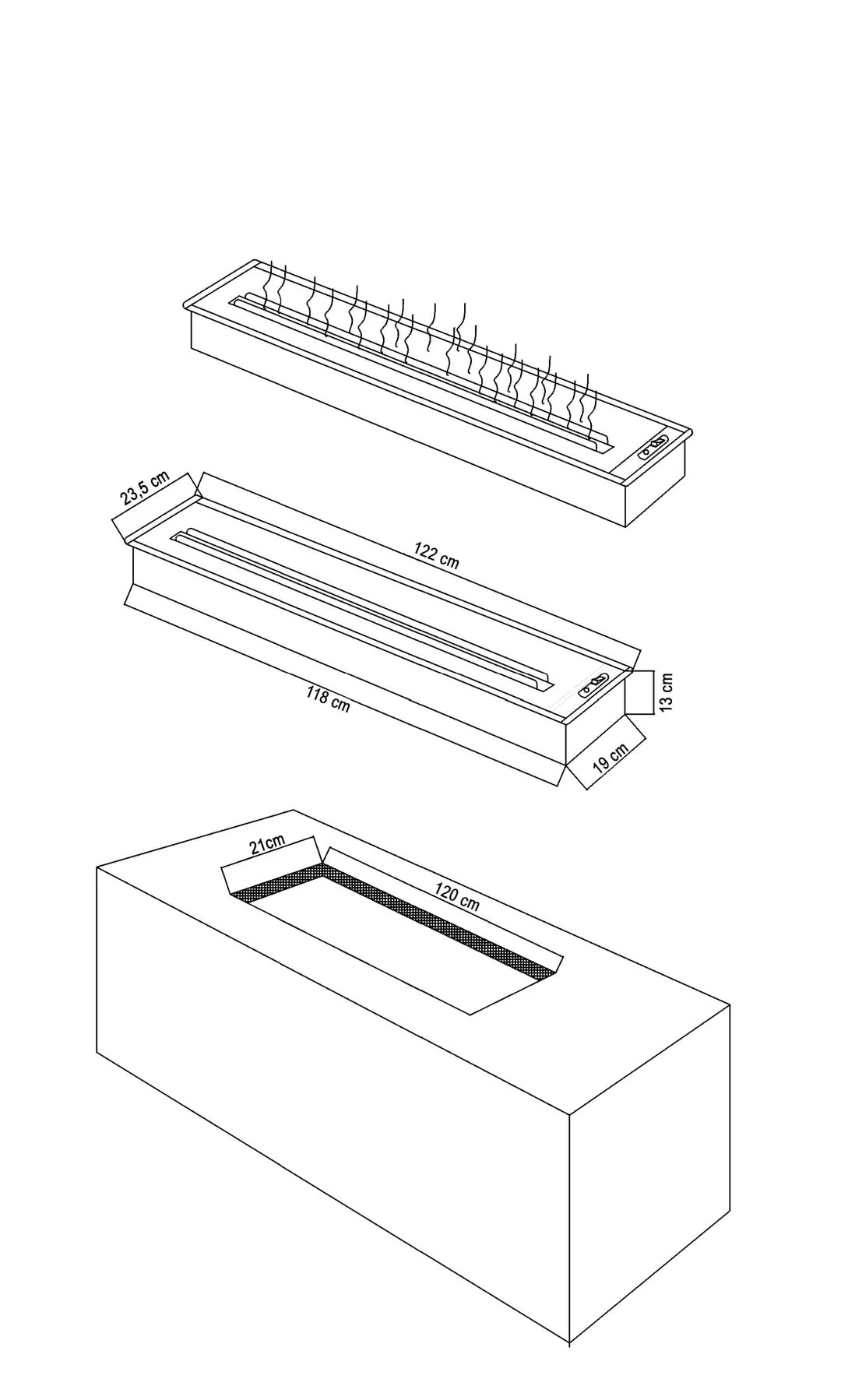 23,5 cm

122 cm

118 cm

13 cm

19 cm

21cm

120 cm